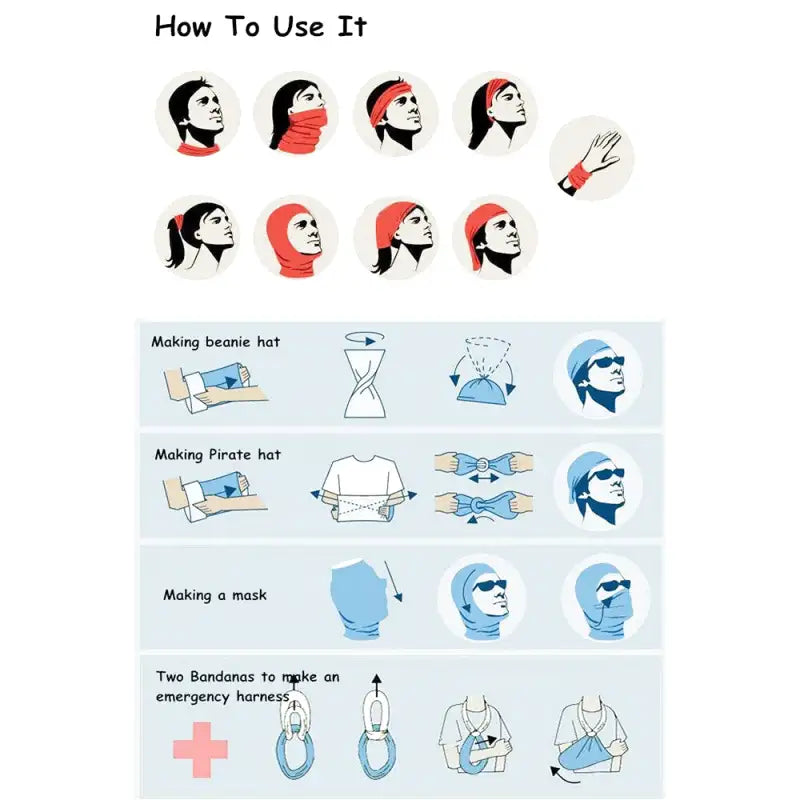 How To Use It

Making beanie hat

Making Pirate hat

Making a mask

Two Bandanas to make an emergency harness